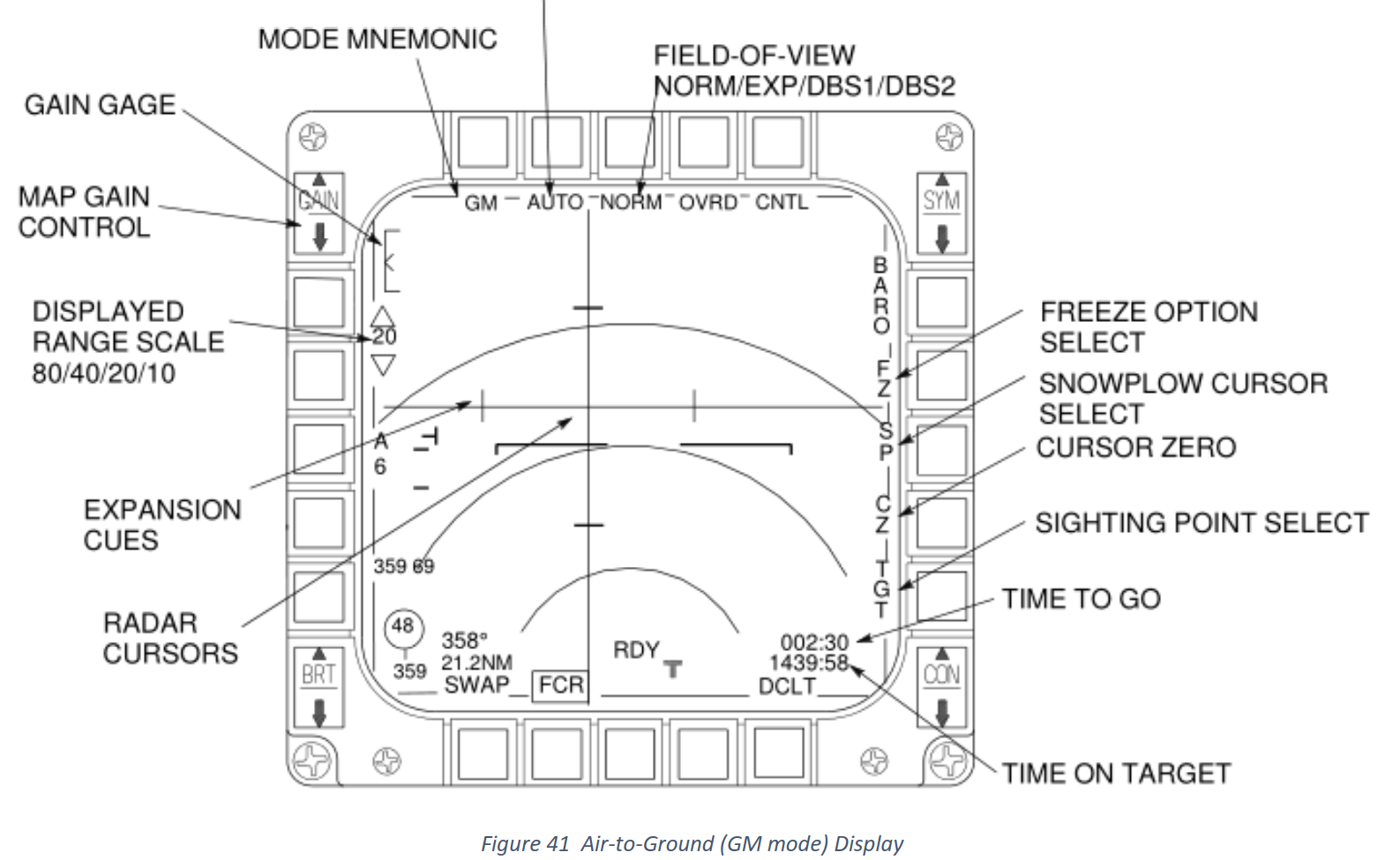 MODE MNEMONIC
FIELD-OF-VIEW NORM/EXP/DBS1/DBS2
GAIN GAGE
MAP GAIN CONTROL
DISPLAYED RANGE SCALE 80/40/20/10
EXPANSION CUES
RADAR CURSORS
FREEZE OPTION SELECT
SNOWPLOW CURSOR SELECT
CURSOR ZERO
SIGHTING POINT SELECT
TIME TO GO
TIME ON TARGET

GAIN
SYM
BRT
CON
GM AUTO NORM OVRD CNTL
BARO
FZ
SP
CZ
TGT
20
A
6
359 69
48
359
358°
21.2NM
SWAP
FCR
RDY
002:30
1439:58
DCLT

Figure 41 Air-to-Ground (GM mode) Display